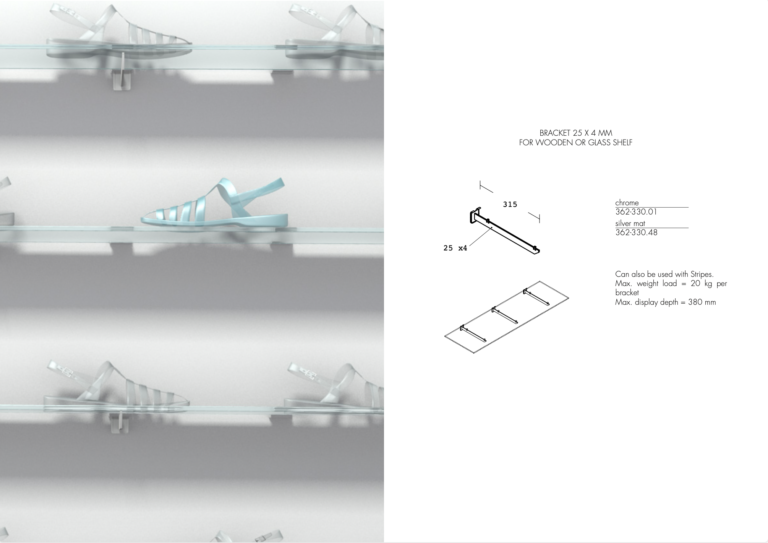 BRACKET 25 X 4 MM
FOR WOODEN OR GLASS SHELF

315

25 x4

chrome
362-330.01
silver mat
362-330.48

Can also be used with Stripes.
Max. weight load = 20 kg per bracket
Max. display depth = 380 mm